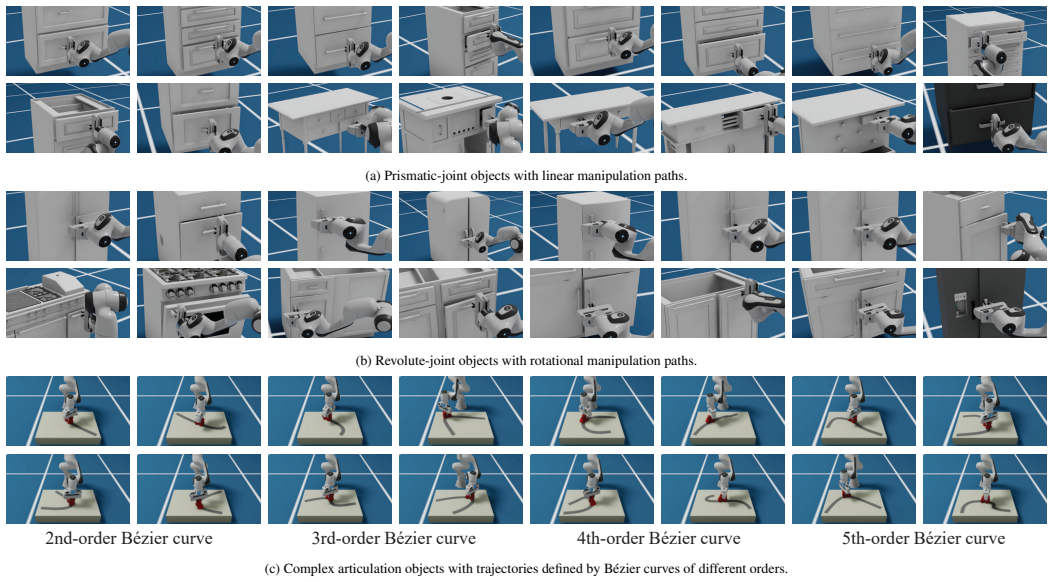 (a) Prismatic-joint objects with linear manipulation paths.

(b) Revolute-joint objects with rotational manipulation paths.

2nd-order Bézier curve

3rd-order Bézier curve

4th-order Bézier curve

5th-order Bézier curve

(c) Complex articulation objects with trajectories defined by Bézier curves of different orders.