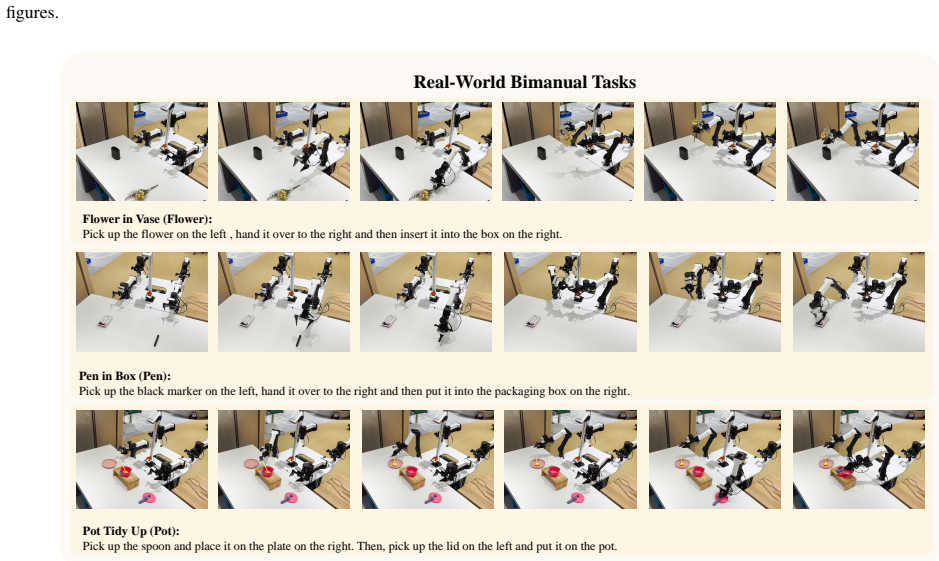 figures.

Real-World Bimanual Tasks

Flower in Vase (Flower):
Pick up the flower on the left , hand it over to the right and then insert it into the box on the right.

Pen in Box (Pen):
Pick up the black marker on the left, hand it over to the right and then put it into the packaging box on the right.

Pot Tidy Up (Pot):
Pick up the spoon and place it on the plate on the right. Then, pick up the lid on the left and put it on the pot.